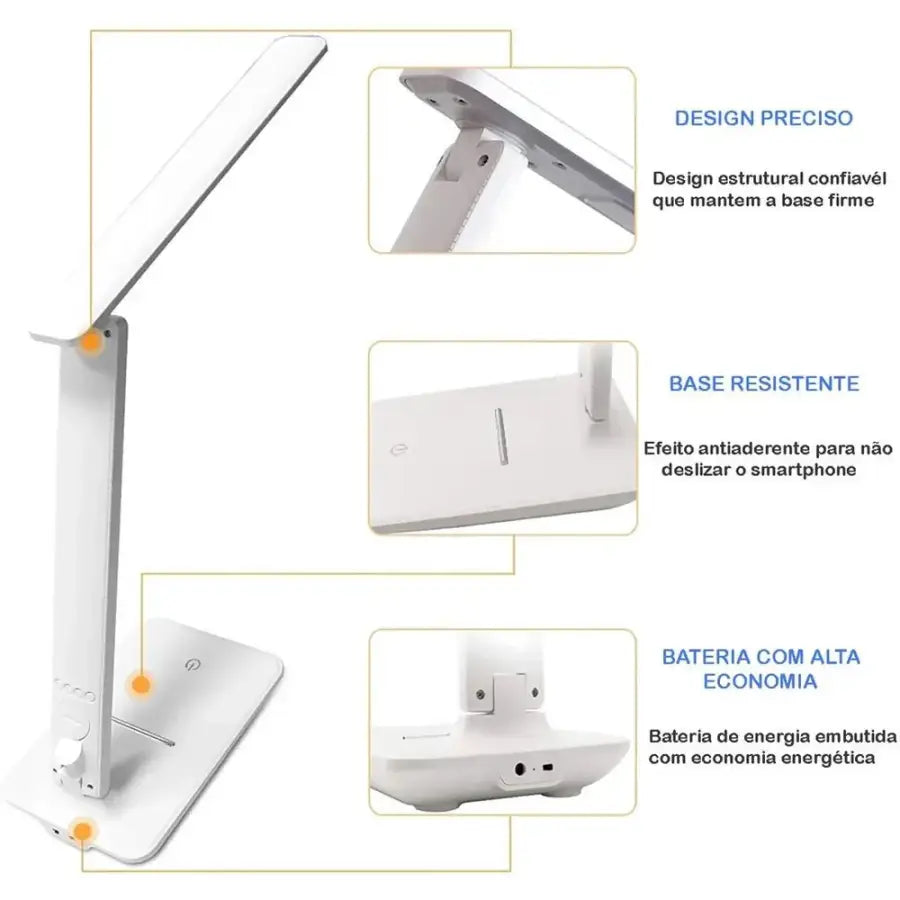 DESIGN PRECISO

Design estrutural confiavél que mantem a base firme

BASE RESISTENTE

Efeito antiaderente para não deslizar o smartphone

BATERIA COM ALTA ECONOMIA

Bateria de energia embutida com economia energética