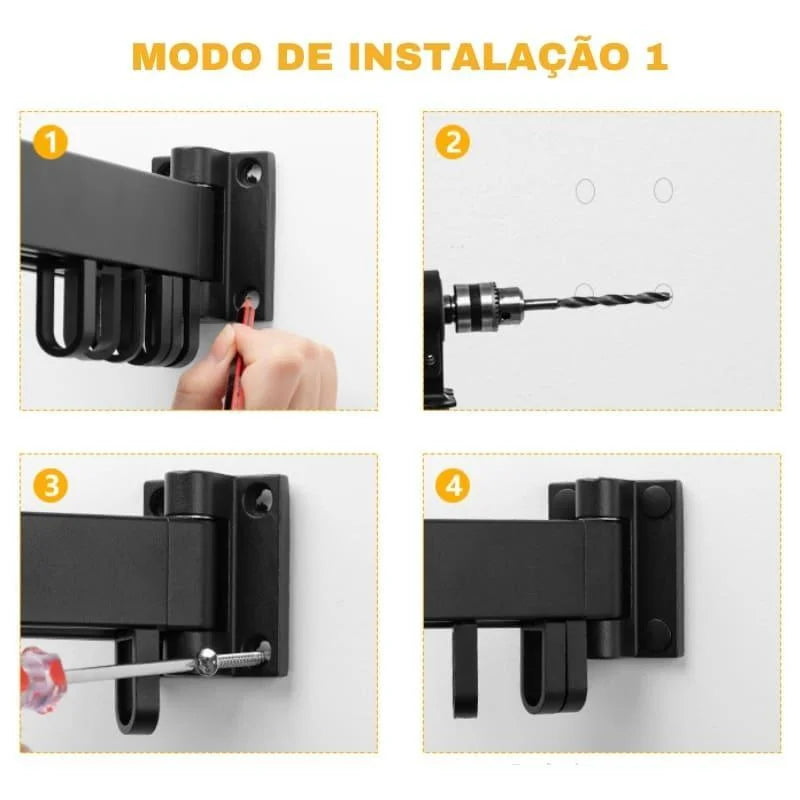 MODO DE INSTALAÇÃO 1

1

2

3

4