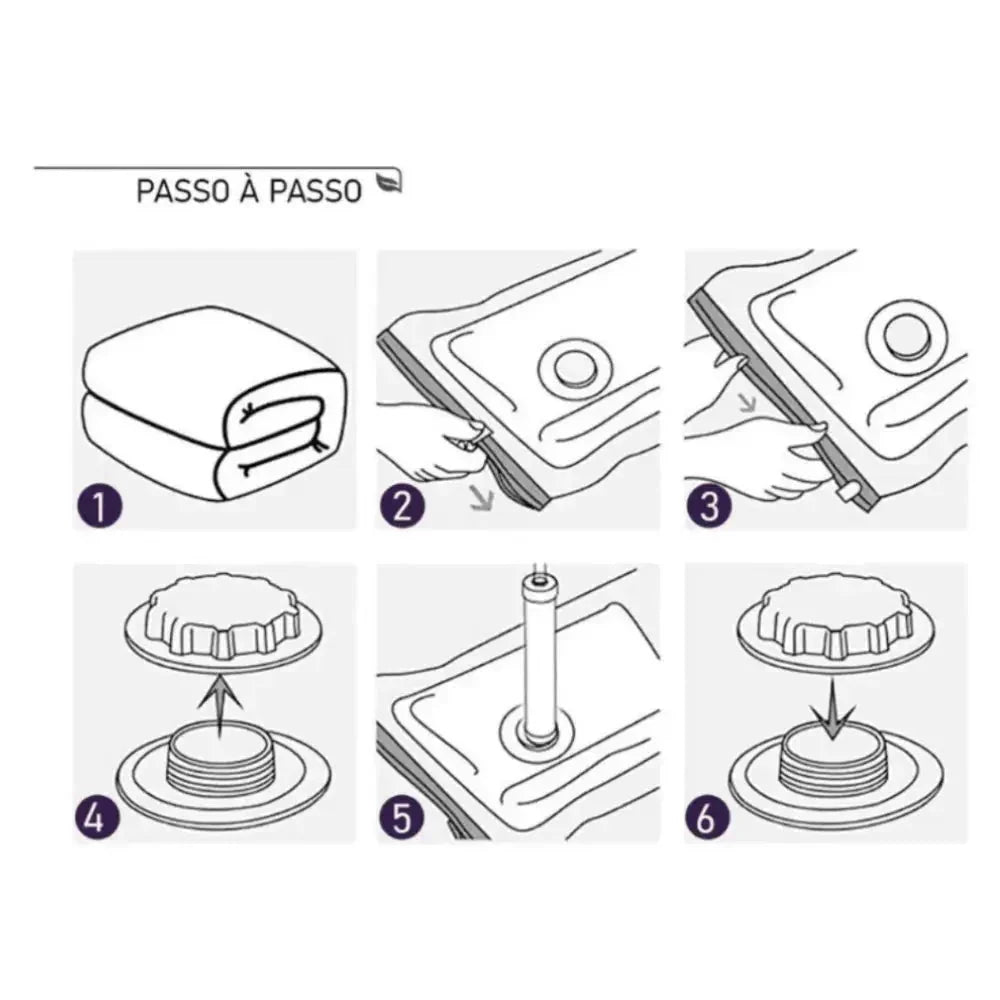 PASSO À PASSO

1

2

3

4

5

6